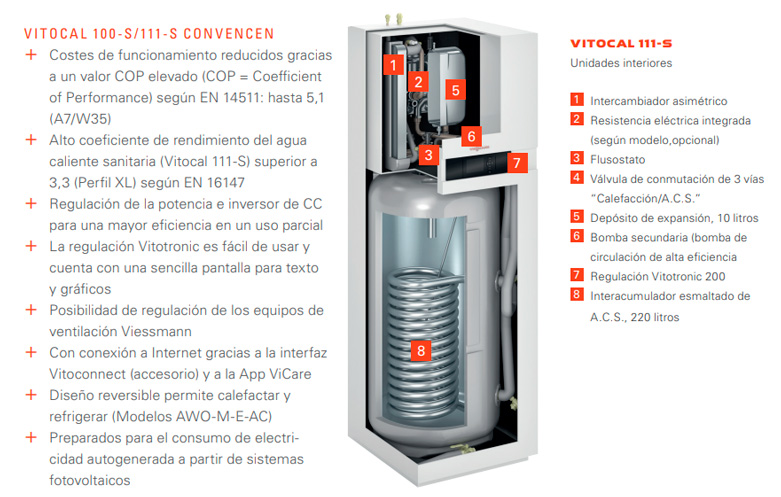 VITOCAL 100-S/111-S CONVENCEN

+ Costes de funcionamiento reducidos gracias a un valor COP elevado (COP = Coefficient of Performance) según EN 14511: hasta 5,1 (A7/W35)

+ Alto coeficiente de rendimiento del agua caliente sanitaria (Vitocal 111-S) superior a 3,3 (Perfil XL) según EN 16147

+ Regulación de la potencia e inversor de CC para una mayor eficiencia en un uso parcial

+ La regulación Vitotronic es fácil de usar y cuenta con una sencilla pantalla para texto y gráficos

+ Posibilidad de regulación de los equipos de ventilación Viessmann

+ Con conexión a Internet gracias a la interfaz Vitoconnect (accesorio) y a la App ViCare

+ Diseño reversible permite calefactar y refrigerar (Modelos AWO-M-E-AC)

+ Preparados para el consumo de electricidad autogenerada a partir de sistemas fotovoltaicos

1
2
5
6
3
7
8

VITOCAL 111-S
Unidades interiores

1 Intercambiador asimétrico
2 Resistencia eléctrica integrada (según modelo,opcional)
3 Flusostato
4 Válvula de conmutación de 3 vías "Calefacción/A.C.S."
5 Depósito de expansión, 10 litros
6 Bomba secundaria (bomba de circulación de alta eficiencia
7 Regulación Vitotronic 200
8 Interacumulador esmaltado de A.C.S., 220 litros